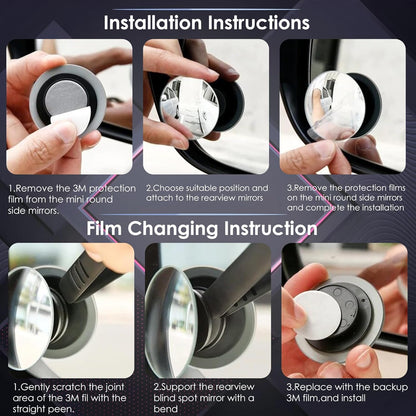 Installation Instructions

1.Remove the 3M protection film from the mini round side mirrors.

2.Choose suitable position and attach to the rearview mirrors

3.Remove the protection films on the mini round side mirrors and complete the installation

Film Changing Instruction

1.Gently scratch the joint area of the 3M fil with the straight peen.

2.Support the rearview blind spot mirror with a bend

3.Replace with the backup 3M film,and install