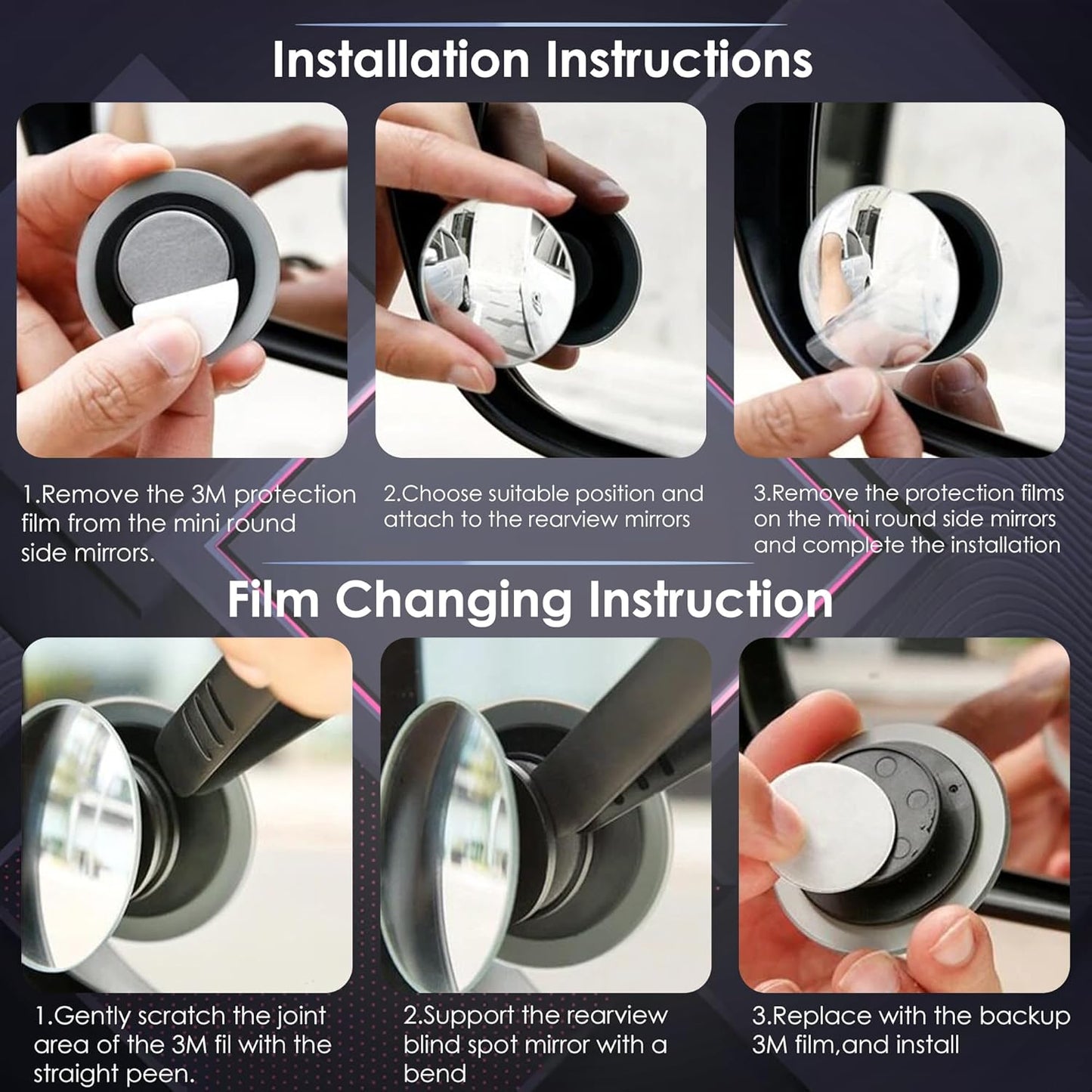 Installation Instructions

1.Remove the 3M protection film from the mini round side mirrors.

2.Choose suitable position and attach to the rearview mirrors

3.Remove the protection films on the mini round side mirrors and complete the installation

Film Changing Instruction

1.Gently scratch the joint area of the 3M fil with the straight peen.

2.Support the rearview blind spot mirror with a bend

3.Replace with the backup 3M film,and install